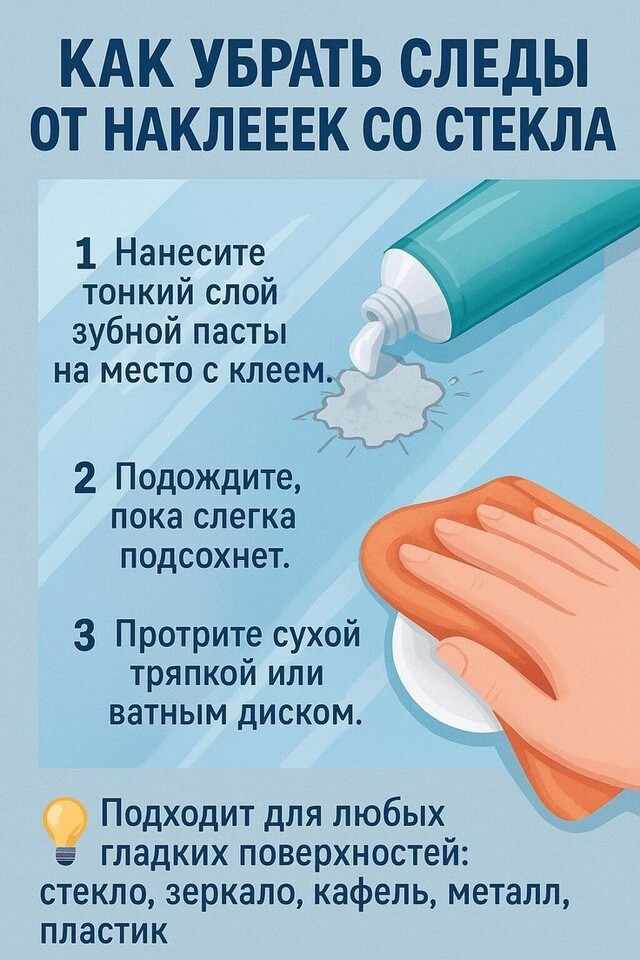 КАК УБРАТЬ СЛЕДЫ ОТ НАКЛЕЕЕК СО СТЕКЛА

1 Нанесите тонкий слой зубной пасты на место с клеем.

2 Подождите, пока слегка подсохнет.

3 Протрите сухой тряпкой или ватным диском.

Подходит для любых гладких поверхностей: стекло, зеркало, кафель, металл, пластик