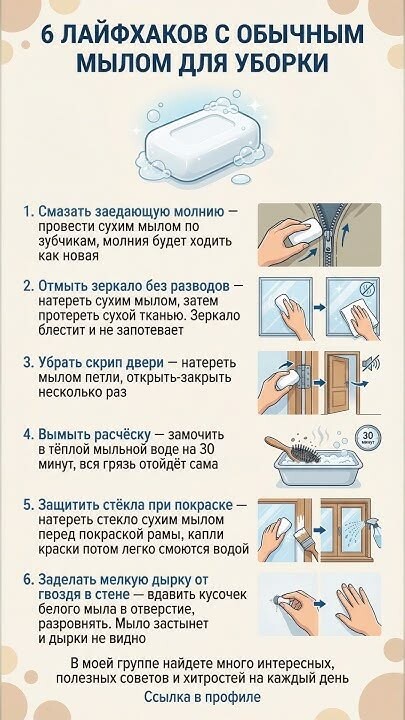 6 ЛАЙФХАКОВ С ОБЫЧНЫМ МЫЛОМ ДЛЯ УБОРКИ

1. Смазать заедающую молнию — провести сухим мылом по зубчикам, молния будет ходить как новая

2. Отмыть зеркало без разводов — натереть сухим мылом, затем протереть сухой тканью. Зеркало блестит и не запотевает

3. Убрать скрип двери — натереть мылом петли, открыть-закрыть несколько раз

4. Вымыть расчёску — замочить в тёплой мыльной воде на 30 минут, вся грязь отойдёт сама

30 минут

5. Защитить стёкла при покраске — натереть стекло сухим мылом перед покраской рамы, капли краски потом легко смоются водой

6. Заделать мелкую дырку от гвоздя в стене — вдавить кусочек белого мыла в отверстие, разровнять. Мыло застынет и дырки не видно

В моей группе найдете много интересных, полезных советов и хитростей на каждый день

Ссылка в профиле